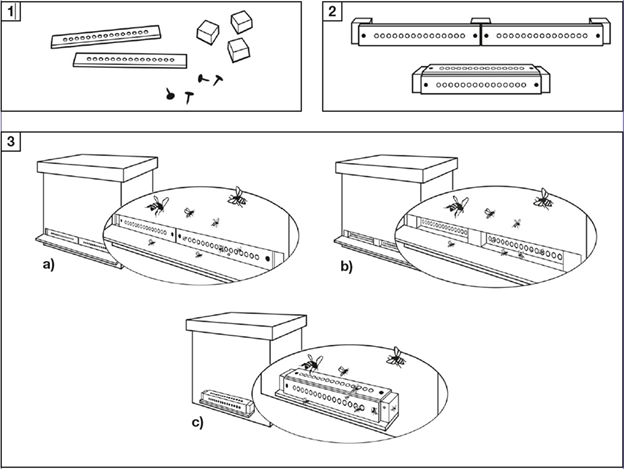 1

2

3

a)

b)

c)